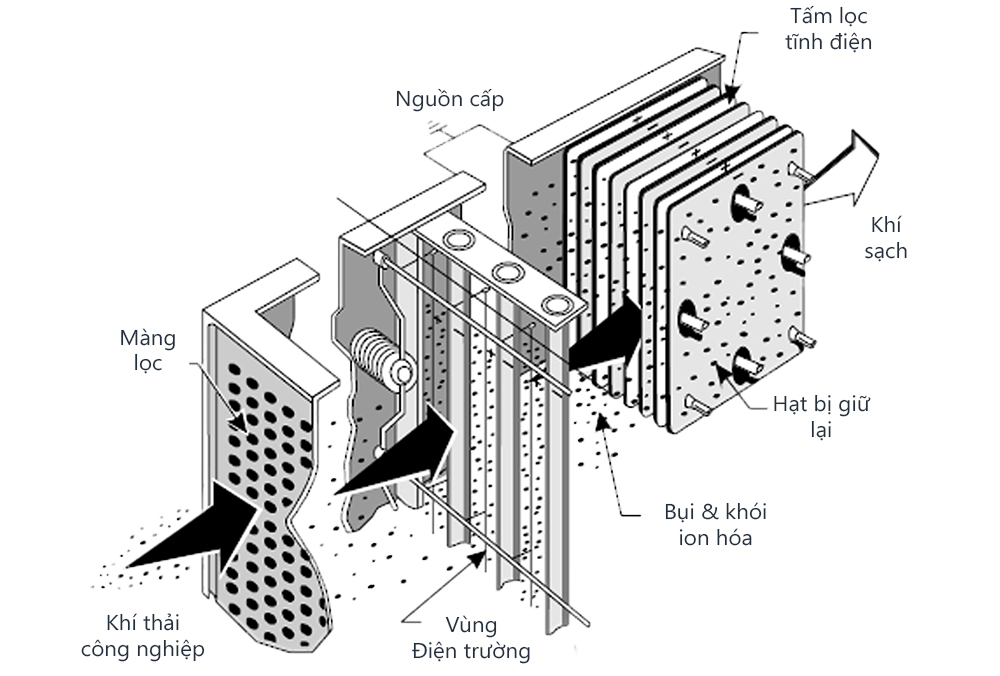 Tấm lọc tĩnh điện

Nguồn cấp

Khí sạch

Màng lọc

Hạt bị giữ lại

Bụi & khói ion hóa

Khí thải công nghiệp

Vùng Điện trường